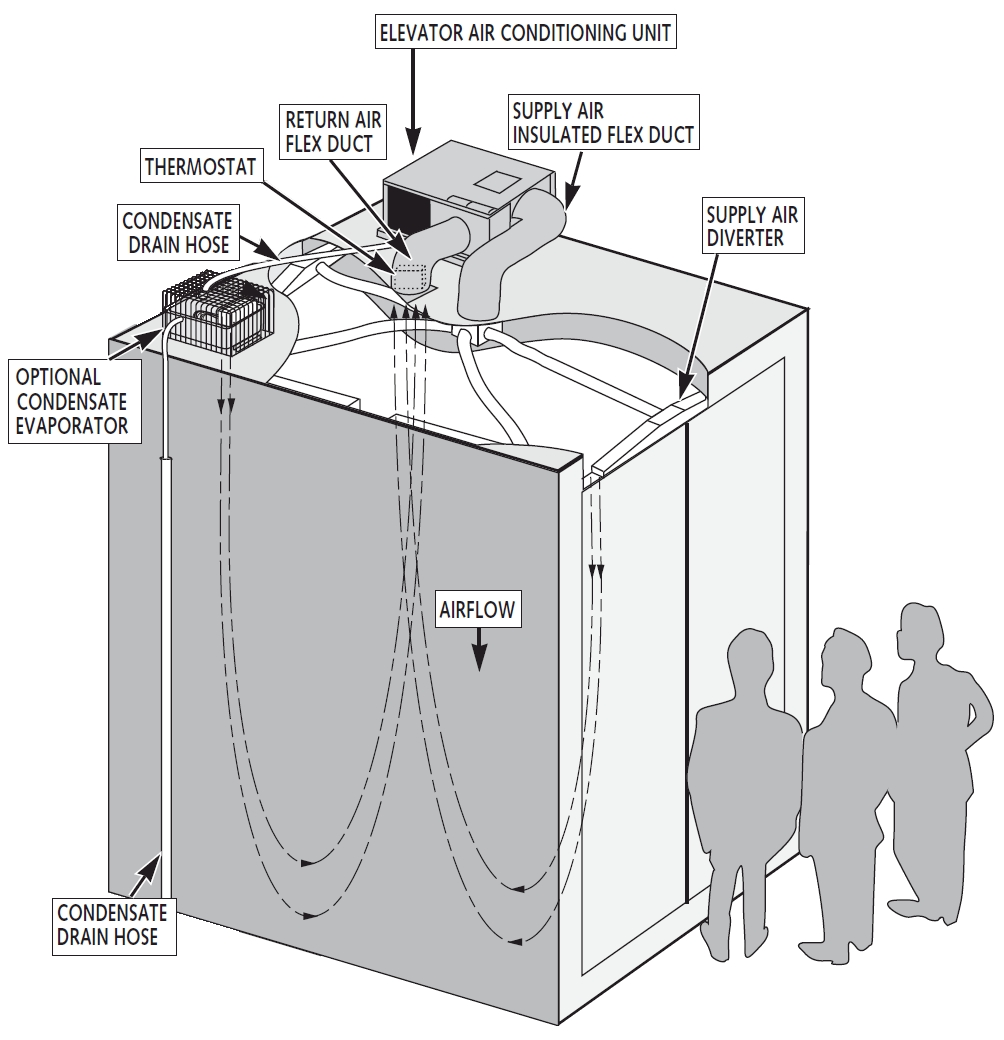 ELEVATOR AIR CONDITIONING UNIT

RETURN AIR FLEX DUCT

SUPPLY AIR INSULATED FLEX DUCT

THERMOSTAT

CONDENSATE DRAIN HOSE

SUPPLY AIR DIVERTER

OPTIONAL CONDENSATE EVAPORATOR

AIRFLOW

CONDENSATE DRAIN HOSE